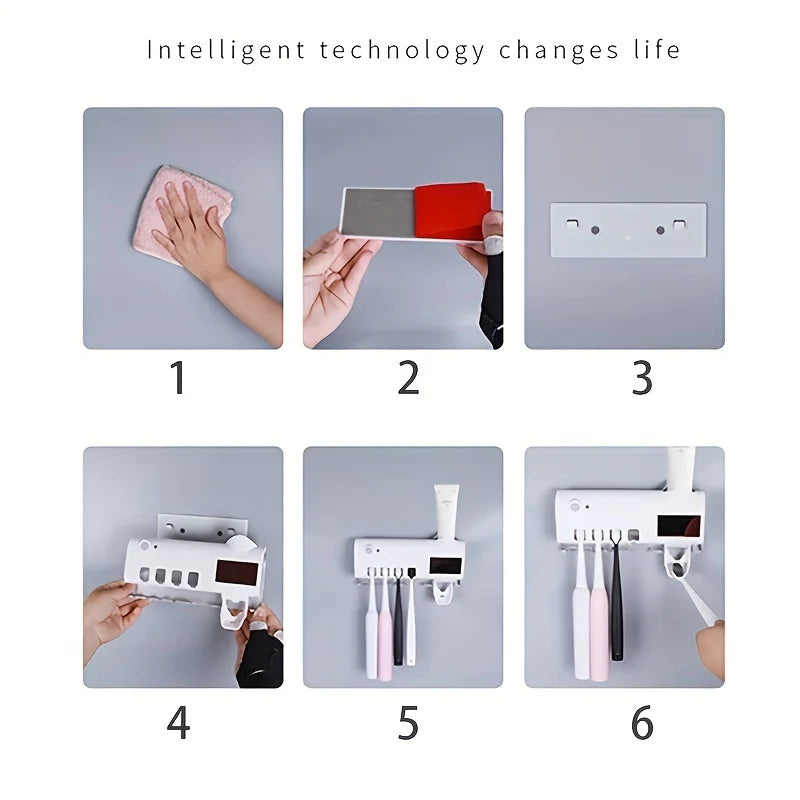 Intelligent technology changes life

1

2

3

4

5

6